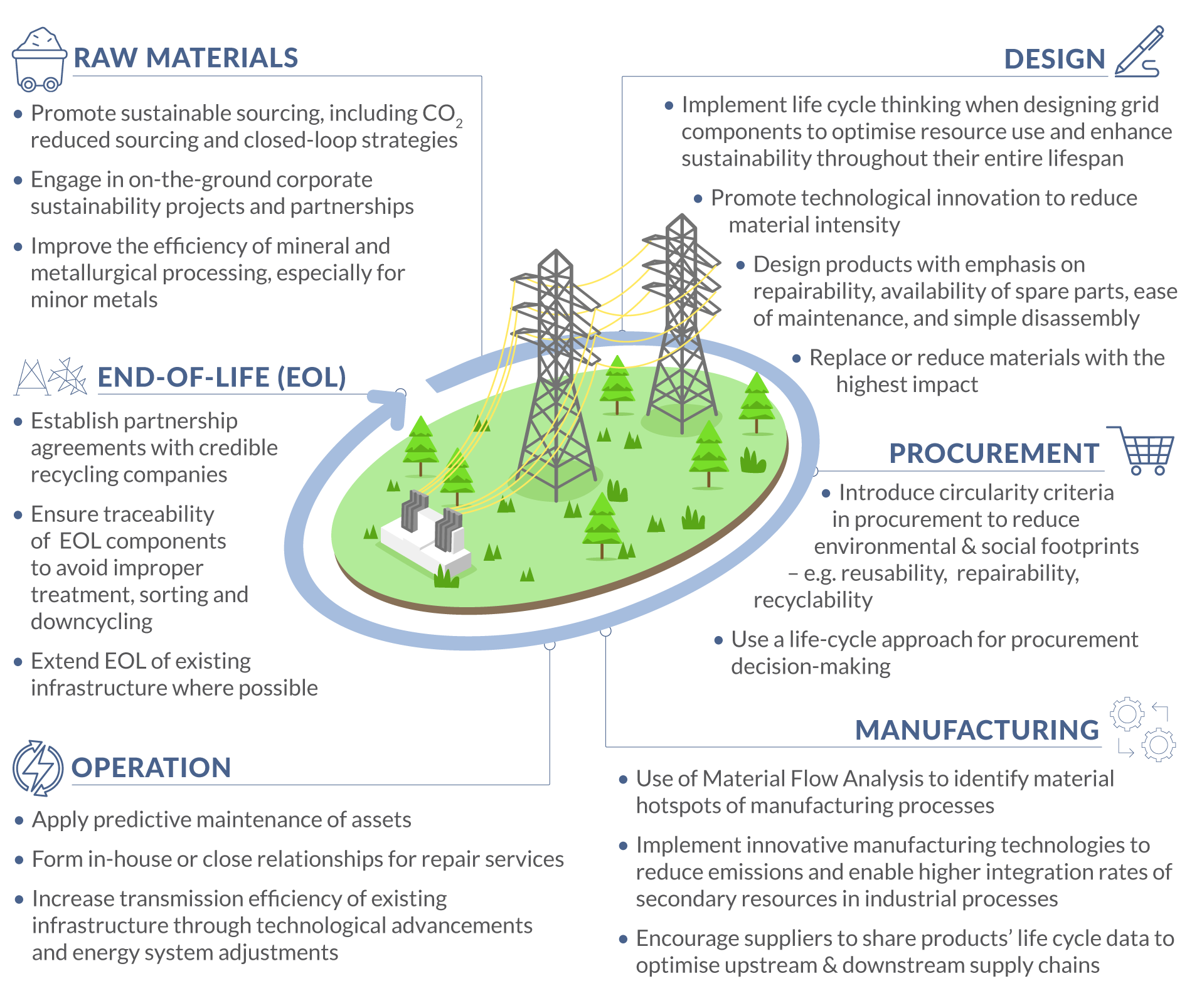 RAW MATERIALS

• Promote sustainable sourcing, including $CO_2$ reduced sourcing and closed-loop strategies

• Engage in on-the-ground corporate sustainability projects and partnerships

• Improve the efficiency of mineral and metallurgical processing, especially for minor metals

END-OF-LIFE (EOL)

• Establish partnership agreements with credible recycling companies

• Ensure traceability of EOL components to avoid improper treatment, sorting and downcycling

• Extend EOL of existing infrastructure where possible

OPERATION

• Apply predictive maintenance of assets

• Form in-house or close relationships for repair services

• Increase transmission efficiency of existing infrastructure through technological advancements and energy system adjustments

DESIGN

• Implement life cycle thinking when designing grid components to optimise resource use and enhance sustainability throughout their entire lifespan

• Promote technological innovation to reduce material intensity

• Design products with emphasis on repairability, availability of spare parts, ease of maintenance, and simple disassembly

• Replace or reduce materials with the highest impact

PROCUREMENT

• Introduce circularity criteria in procurement to reduce environmental & social footprints – e.g. reusability, repairability, recyclability

• Use a life-cycle approach for procurement decision-making

MANUFACTURING

• Use of Material Flow Analysis to identify material hotspots of manufacturing processes

• Implement innovative manufacturing technologies to reduce emissions and enable higher integration rates of secondary resources in industrial processes

• Encourage suppliers to share products' life cycle data to optimise upstream & downstream supply chains