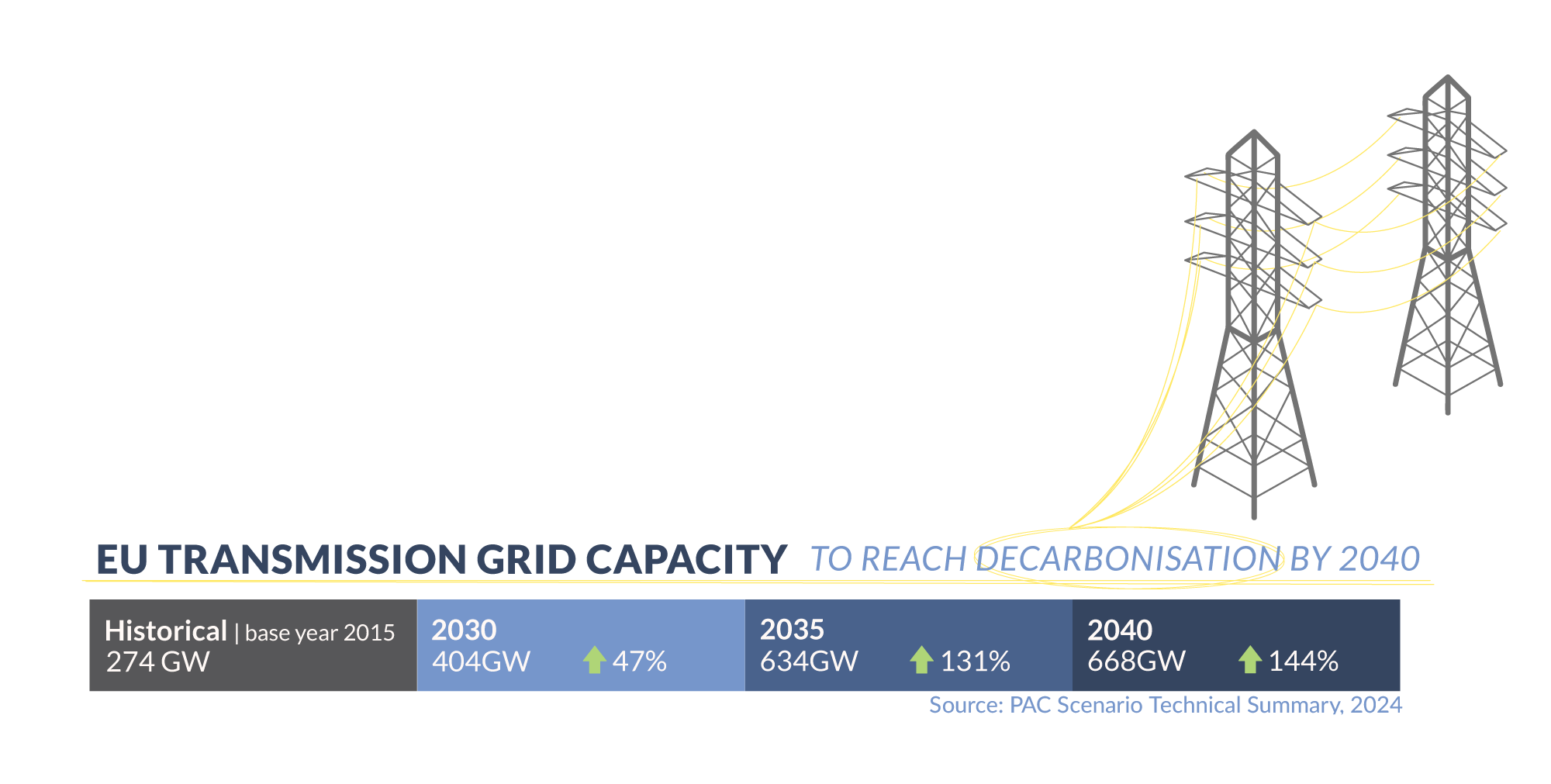 EU TRANSMISSION GRID CAPACITY TO REACH DECARBONISATION BY 2040

Historical | base year 2015
274 GW

2030
404GW 47%

2035
634GW 131%

2040
668GW 144%

Source: PAC Scenario Technical Summary, 2024